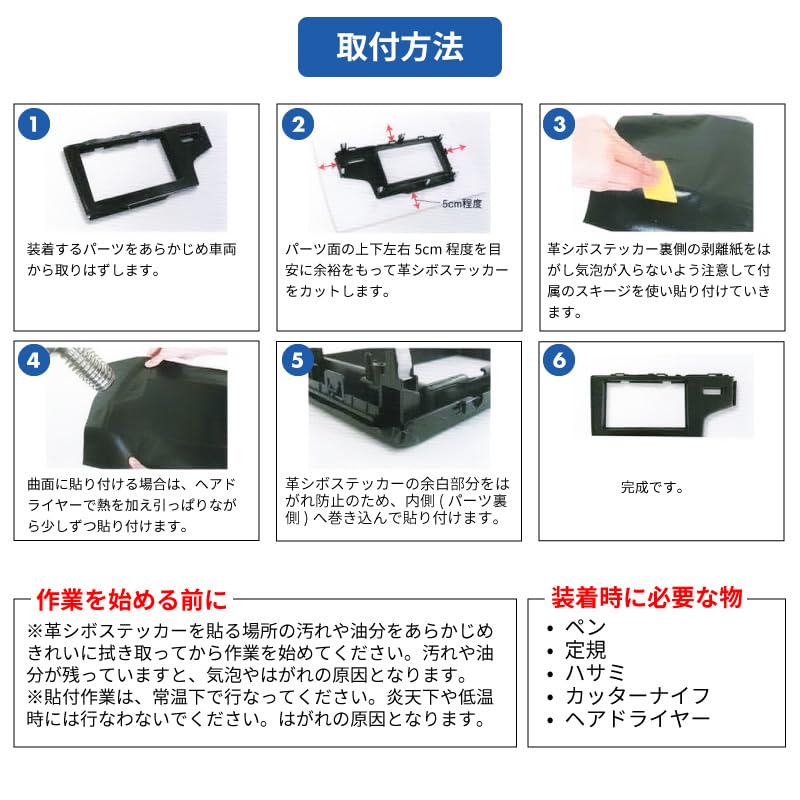 取付方法

1
装着するパーツをあらかじめ車両から取りはずします。

2
5cm程度
パーツ面の上下左右 5cm 程度を目安に余裕をもって革シボステッカーをカットします。

3
革シボステッカー裏側の剥離紙をはがし気泡が入らないよう注意して付属のスキージを使い貼り付けていきます。

4
曲面に貼り付ける場合は、ヘアドライヤーで熱を加え引っぱりながら少しずつ貼り付けます。

5
革シボステッカーの余白部分をはがれ防止のため、内側 ( パーツ裏側 ) へ巻き込んで貼り付けます。

6
完成です。

作業を始める前に
※革シボステッカーを貼る場所の汚れや油分をあらかじめきれいに拭き取ってから作業を始めてください。汚れや油分が残っていますと、気泡やはがれの原因となります。
※貼付作業は、常温下で行なってください。炎天下や低温時には行なわないでください。はがれの原因となります。

装着時に必要な物
• ペン
• 定規
• ハサミ
• カッターナイフ
• ヘアドライヤー